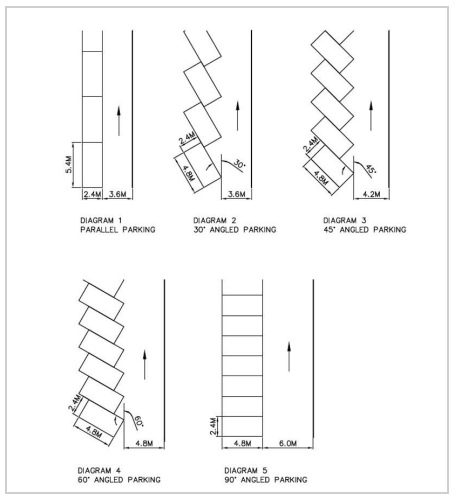 5.4M
2.4M 3.6M

DIAGRAM 1
PARALLEL PARKING

2.4M
4.8M
30°
3.6M

DIAGRAM 2
30° ANGLED PARKING

2.4M
4.8M
45°
4.2M

DIAGRAM 3
45° ANGLED PARKING

2.4M
4.8M
60°
4.8M

DIAGRAM 4
60° ANGLED PARKING

2.4M
4.8M 6.0M

DIAGRAM 5
90° ANGLED PARKING